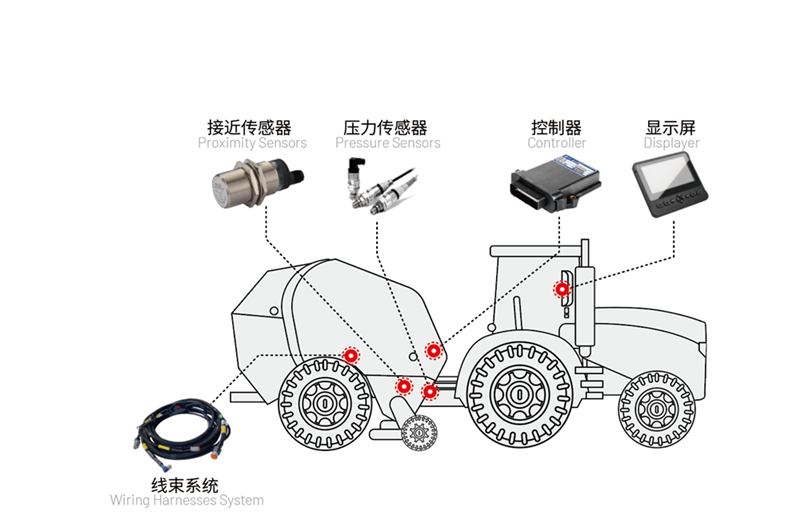 接近传感器
Proximity Sensors

压力传感器
Pressure Sensors

控制器
Controller

显示屏
Displayer

线束系统
Wiring Harnesses System